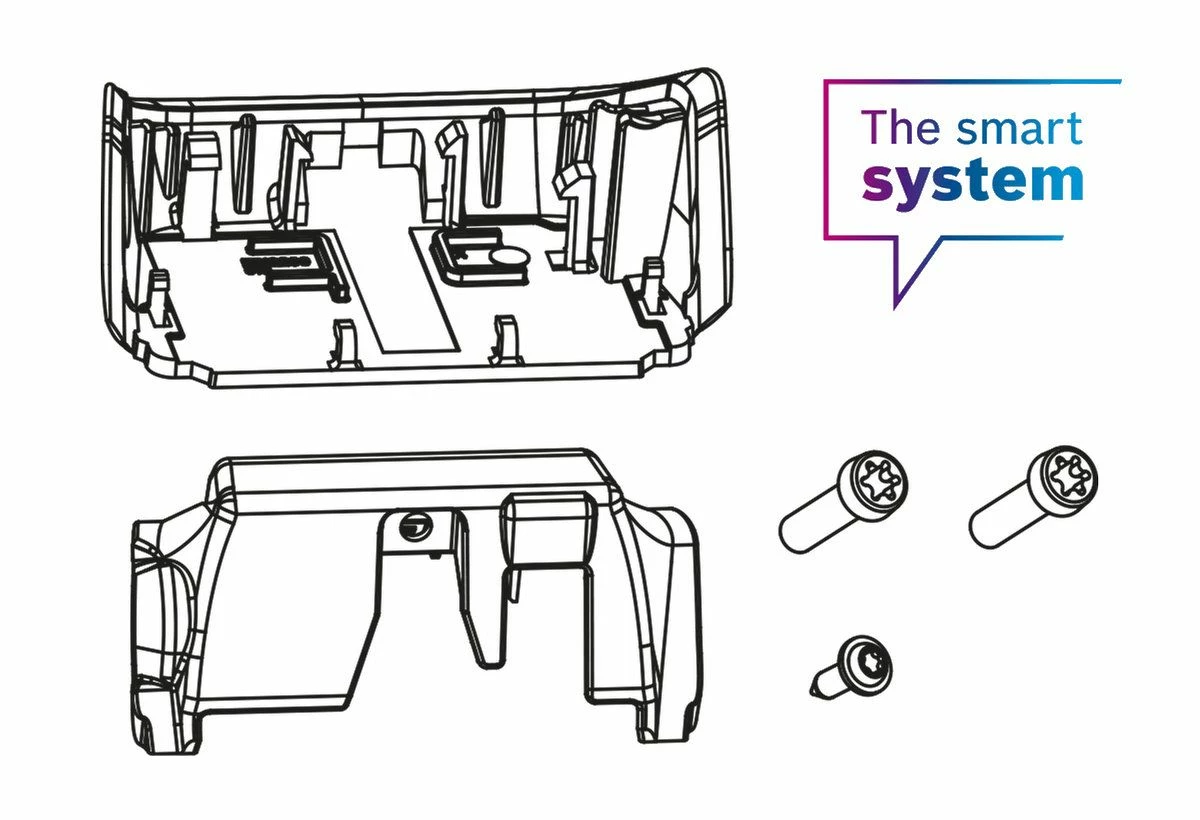 The smart
system